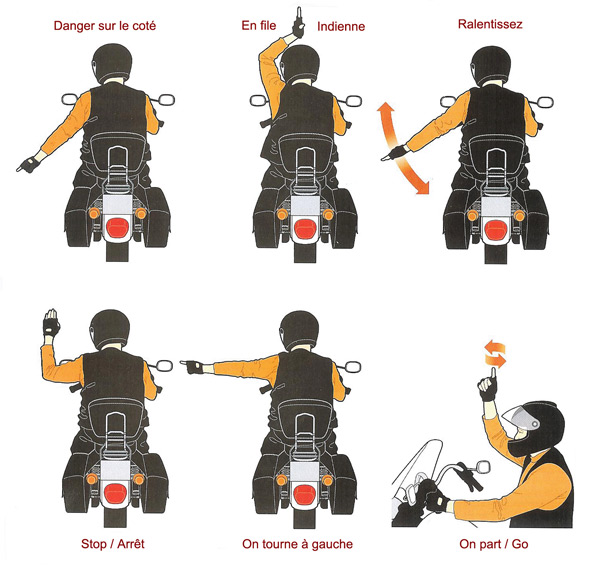 Danger sur le coté

En file Indienne

Ralentissez

Stop / Arrêt

On tourne à gauche

On part / Go